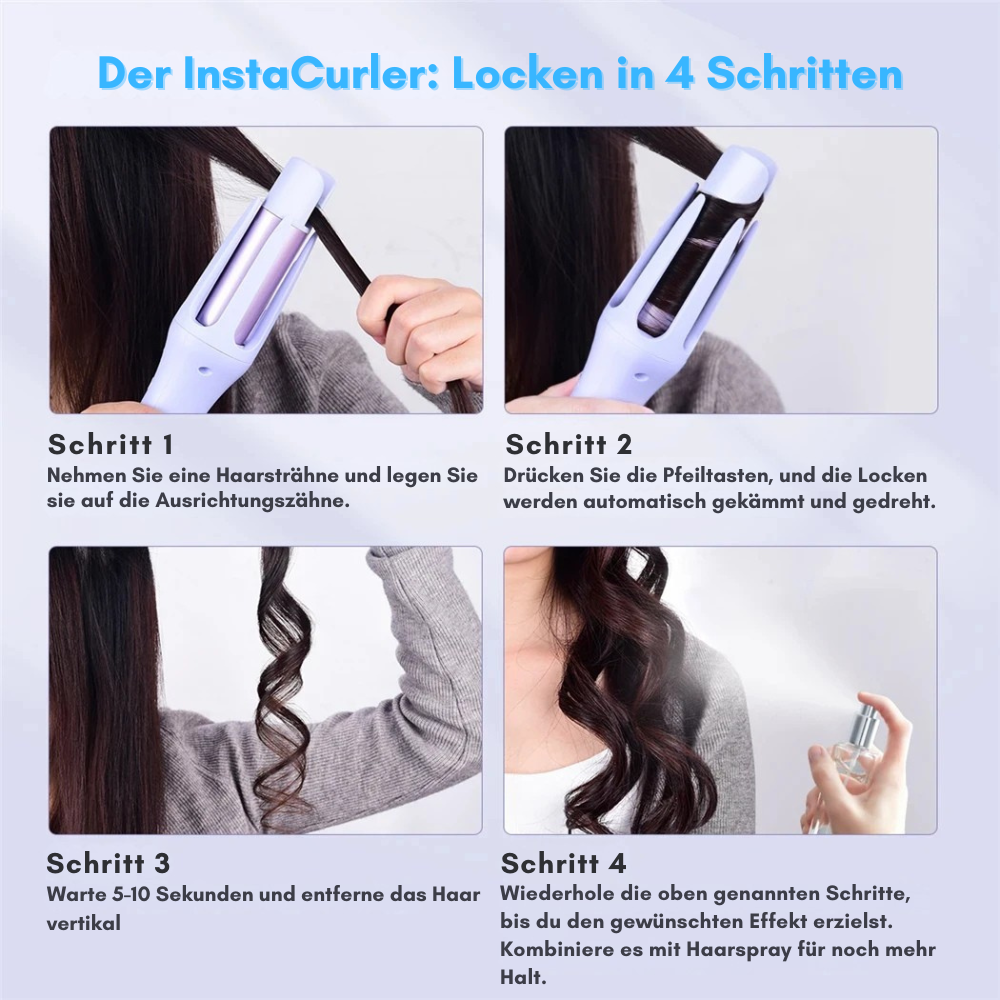 Der InstaCurler: Locken in 4 Schritten

Schritt 1
Nehmen Sie eine Haarsträhne und legen Sie sie auf die Ausrichtungszähne.

Schritt 2
Drücken Sie die Pfeiltasten, und die Locken werden automatisch gekämmt und gedreht.

Schritt 3
Warte 5-10 Sekunden und entferne das Haar vertikal

Schritt 4
Wiederhole die oben genannten Schritte, bis du den gewünschten Effekt erzielst. Kombiniere es mit Haarspray für noch mehr Halt.